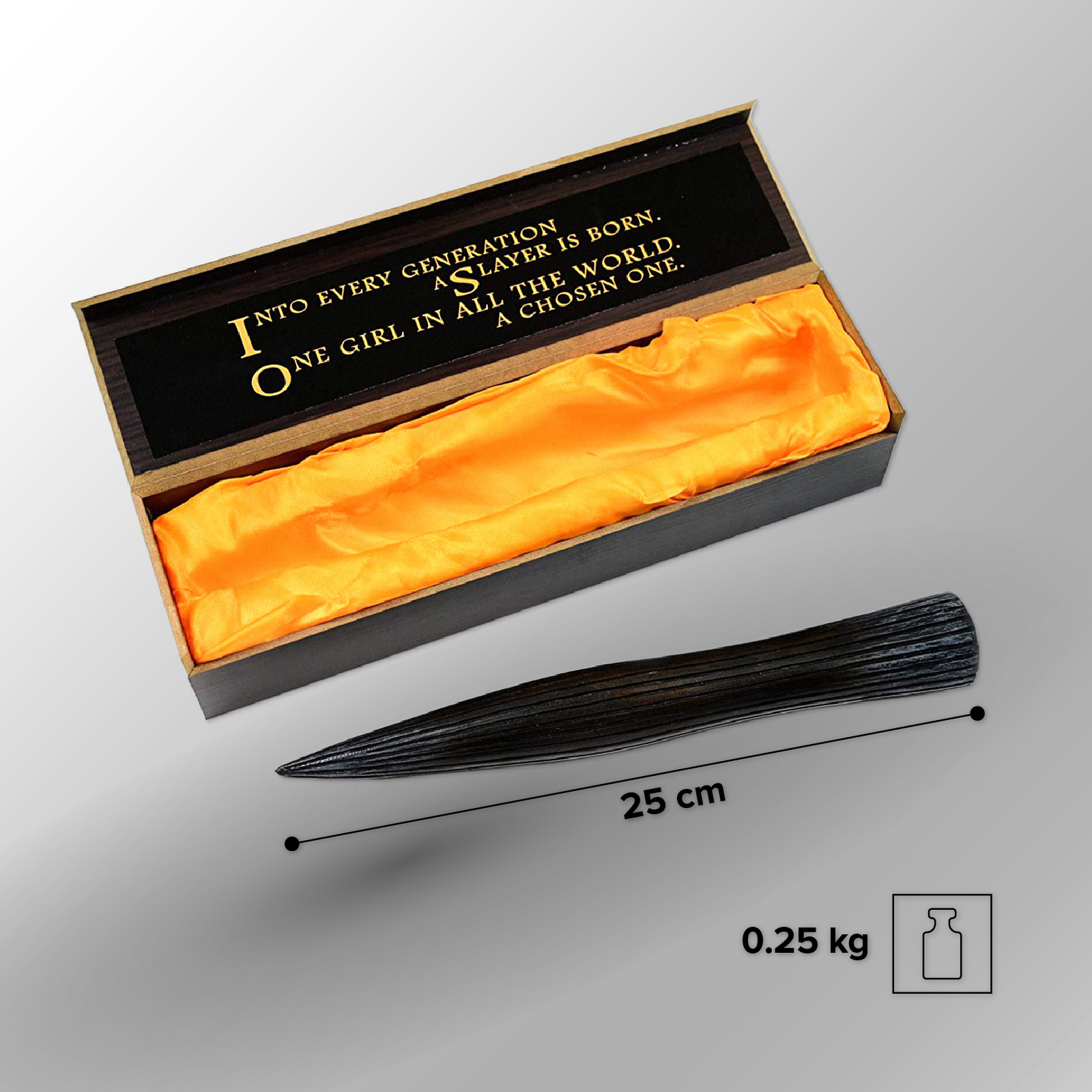 INTO EVERY GENERATION
A SLAYER IS BORN.
ONE GIRL IN ALL THE WORLD.
A CHOSEN ONE.

25 cm

0.25 kg