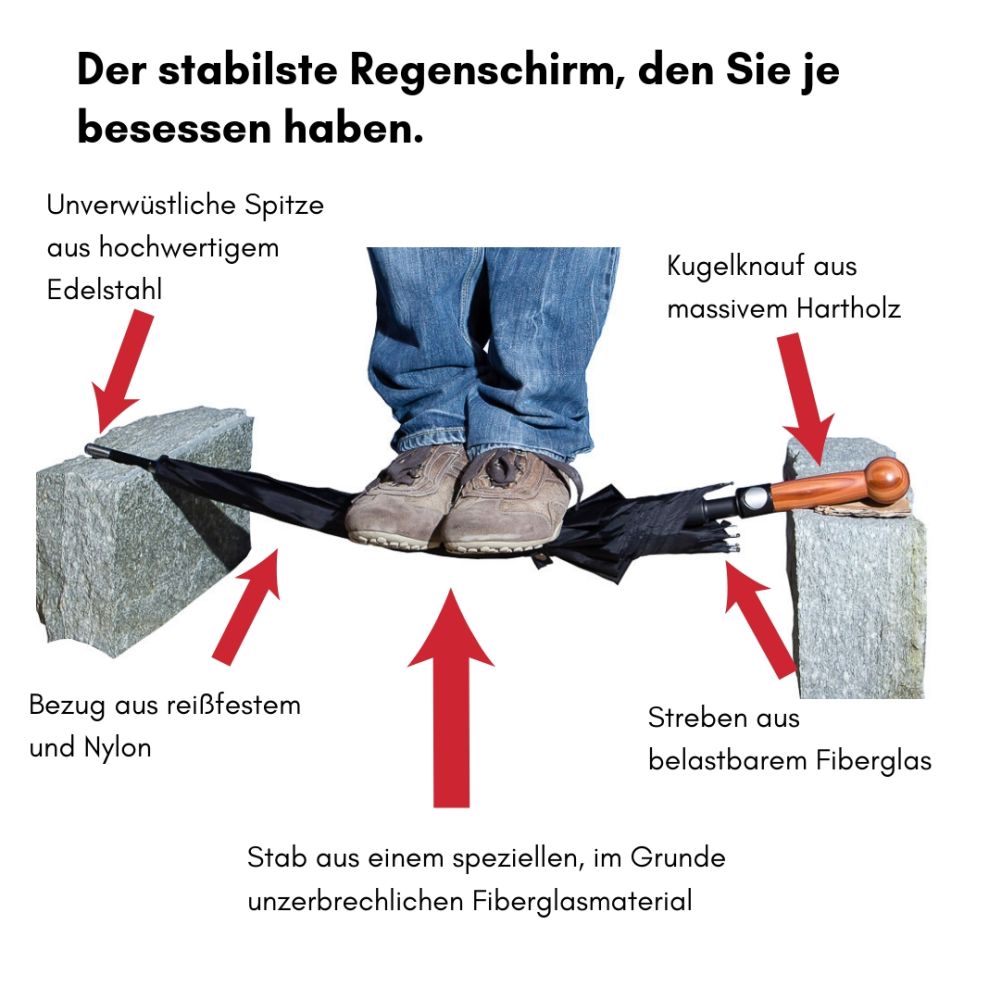 Der stabilste Regenschirm, den Sie je besessen haben.

Unverwüstliche Spitze aus hochwertigem Edelstahl

Kugelknauf aus massivem Hartholz

Bezug aus reißfestem und Nylon

Streben aus belastbarem Fiberglas

Stab aus einem speziellen, im Grunde unzerbrechlichen Fiberglasmaterial